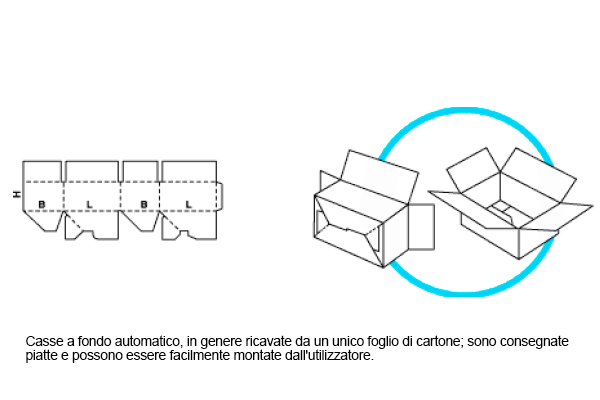 H

B L B L

Casse a fondo automatico, in genere ricavate da un unico foglio di cartone; sono consegnate piatte e possono essere facilmente montate dall'utilizzatore.